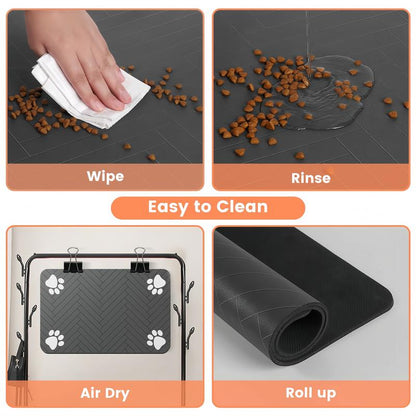 Wipe

Rinse

Easy to Clean

Air Dry

Roll up