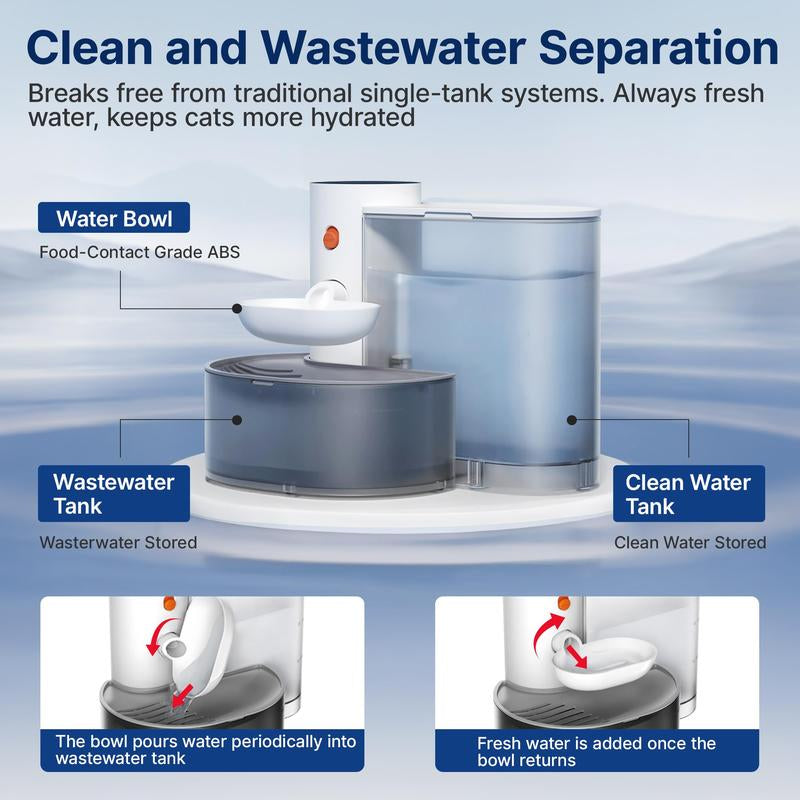 Clean and Wastewater Separation

Breaks free from traditional single-tank systems. Always fresh water, keeps cats more hydrated

Water Bowl

Food-Contact Grade ABS

Wastewater Tank

Wasterwater Stored

Clean Water Tank

Clean Water Stored

The bowl pours water periodically into wastewater tank

Fresh water is added once the bowl returns